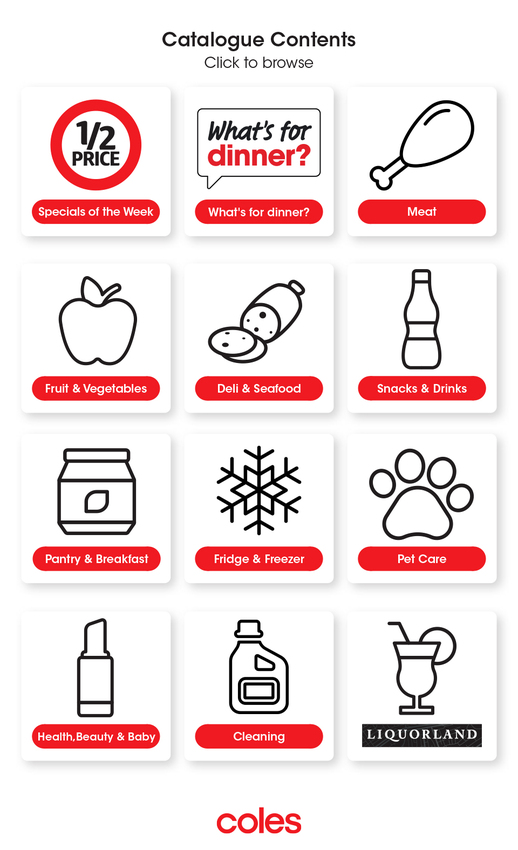 Catalogue Contents
Click to browse

1/2 PRICE

Specials of the Week

What's for dinner?

What's for dinner?

Meat

Fruit & Vegetables

Deli & Seafood

Snacks & Drinks

Pantry & Breakfast

Fridge & Freezer

Pet Care

Health,Beauty & Baby

Cleaning

LIQUORLAND

coles