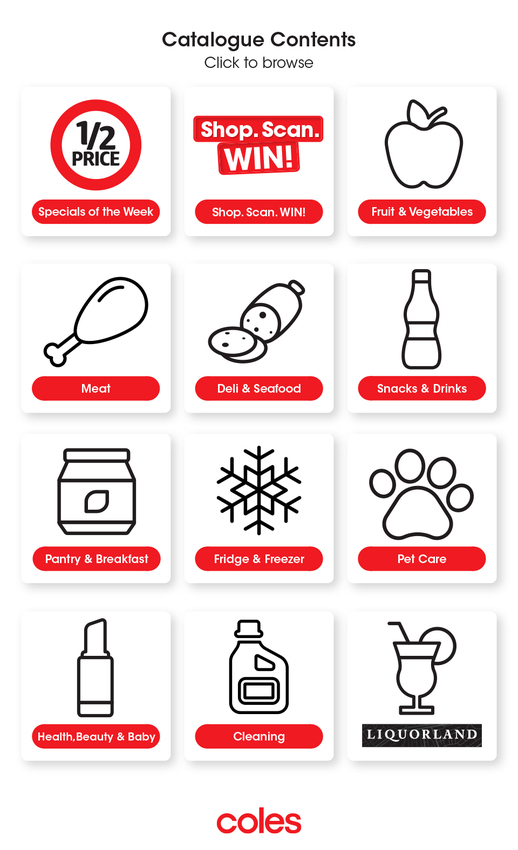 Catalogue Contents
Click to browse

1/2 PRICE

Specials of the Week

Shop. Scan. WIN!

Shop. Scan. WIN!

Fruit & Vegetables

Meat

Deli & Seafood

Snacks & Drinks

Pantry & Breakfast

Fridge & Freezer

Pet Care

Health,Beauty & Baby

Cleaning

LIQUORLAND

coles